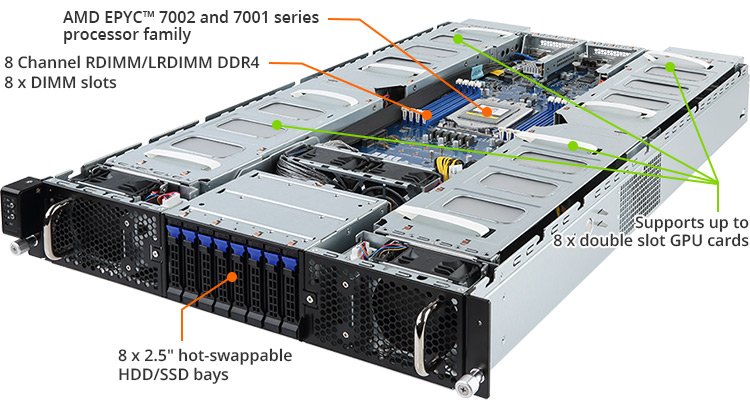 AMD EPYC™ 7002 and 7001 series processor family

8 Channel RDIMM/LRDIMM DDR4
8 x DIMM slots

Supports up to
8 x double slot GPU cards

8 x 2.5" hot-swappable
HDD/SSD bays